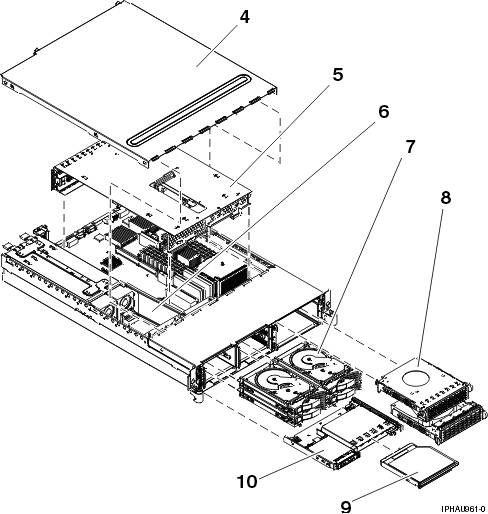 4
5
6
7
8
10
9
IPHAU961-0